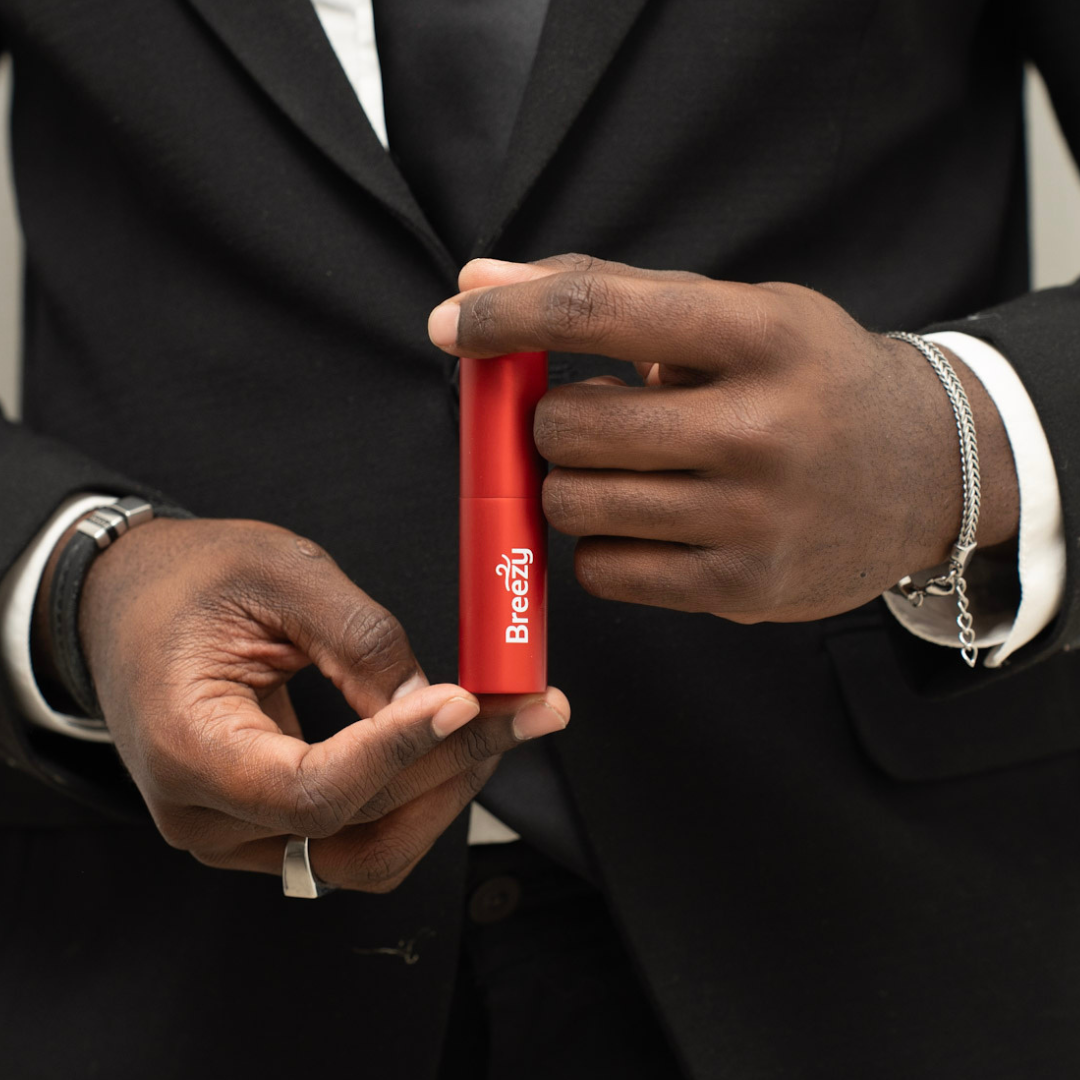 Breezy